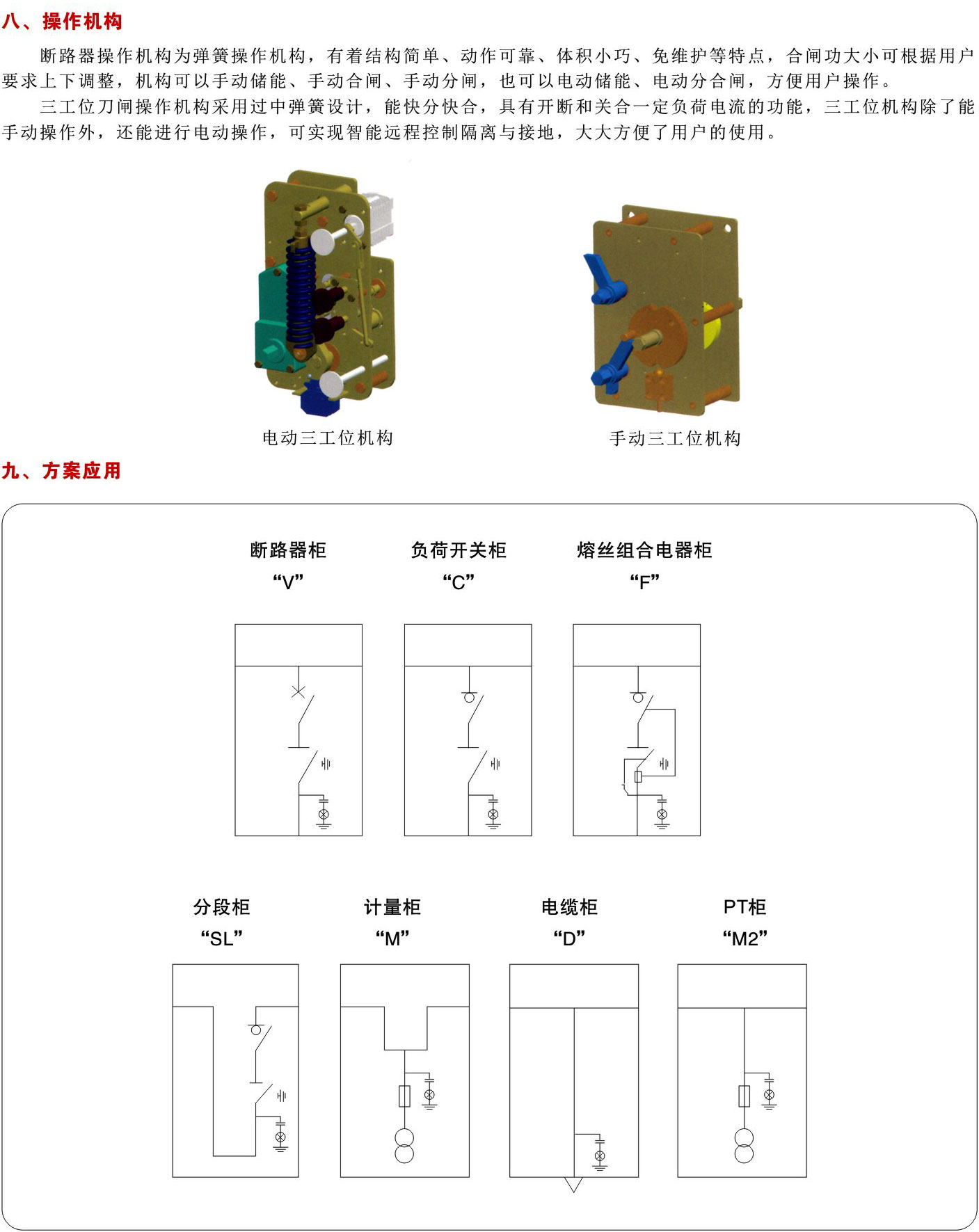 八、操作机构

断路器操作机构为弹簧操作机构，有着结构简单、动作可靠、体积小巧、免维护等特点，合闸功大小可根据用户要求上下调整，机构可以手动储能、手动合闸、手动分闸，也可以电动储能、电动分合闸，方便用户操作。

三工位刀闸操作机构采用过中弹簧设计，能快分快合，具有开断和关合一定负荷电流的功能，三工位机构除了能手动操作外，还能进行电动操作，可实现智能远程控制隔离与接地，大大方便了用户的使用。

电动三工位机构

手动三工位机构

九、方案应用

断路器柜
“V”

负荷开关柜
“C”

熔丝组合电器柜
“F”

分段柜
“SL”

计量柜
“M”

电缆柜
“D”

PT柜
“M2”